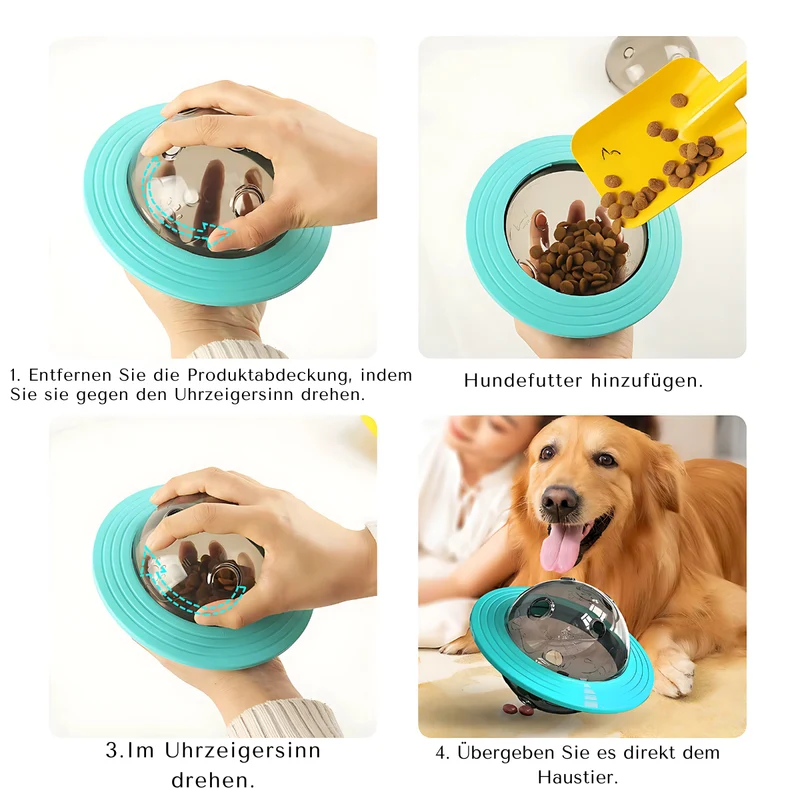 1. Entfernen Sie die Produktabdeckung, indem Sie sie gegen den Uhrzeigersinn drehen.

Hundefutter hinzufügen.

3.Im Uhrzeigersinn drehen.

4. Übergeben Sie es direkt dem Haustier.